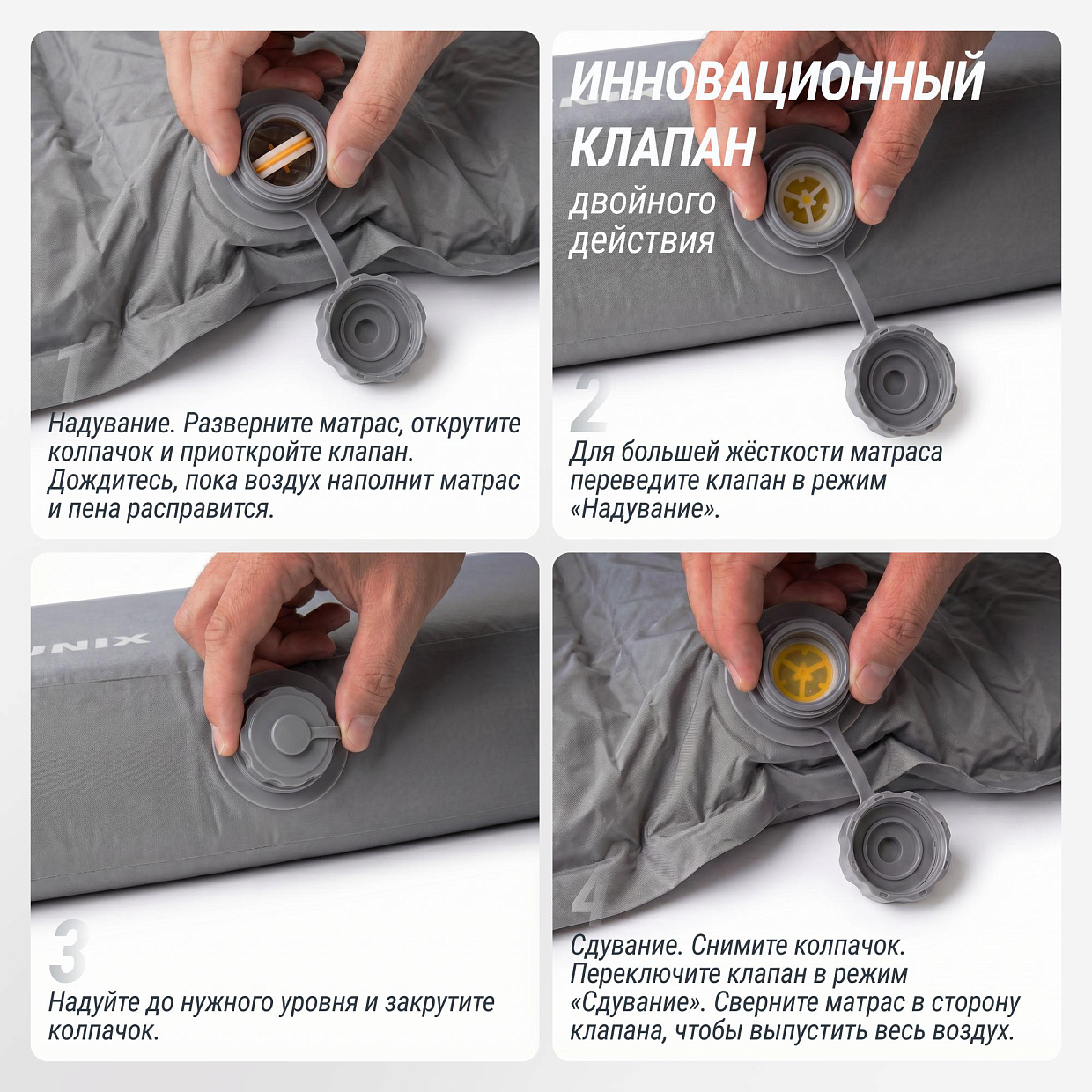 1

Надувание. Разверните матрас, открутите колпачок и приоткройте клапан. Дождитесь, пока воздух наполнит матрас и пена расправится.

ИННОВАЦИОННЫЙ КЛАПАН

двойного действия

2

Для большей жёсткости матраса переведите клапан в режим «Надувание».

UNIX

3

Надуйте до нужного уровня и закрутите колпачок.

4

Сдувание. Снимите колпачок. Переключите клапан в режим «Сдувание». Сверните матрас в сторону клапана, чтобы выпустить весь воздух.