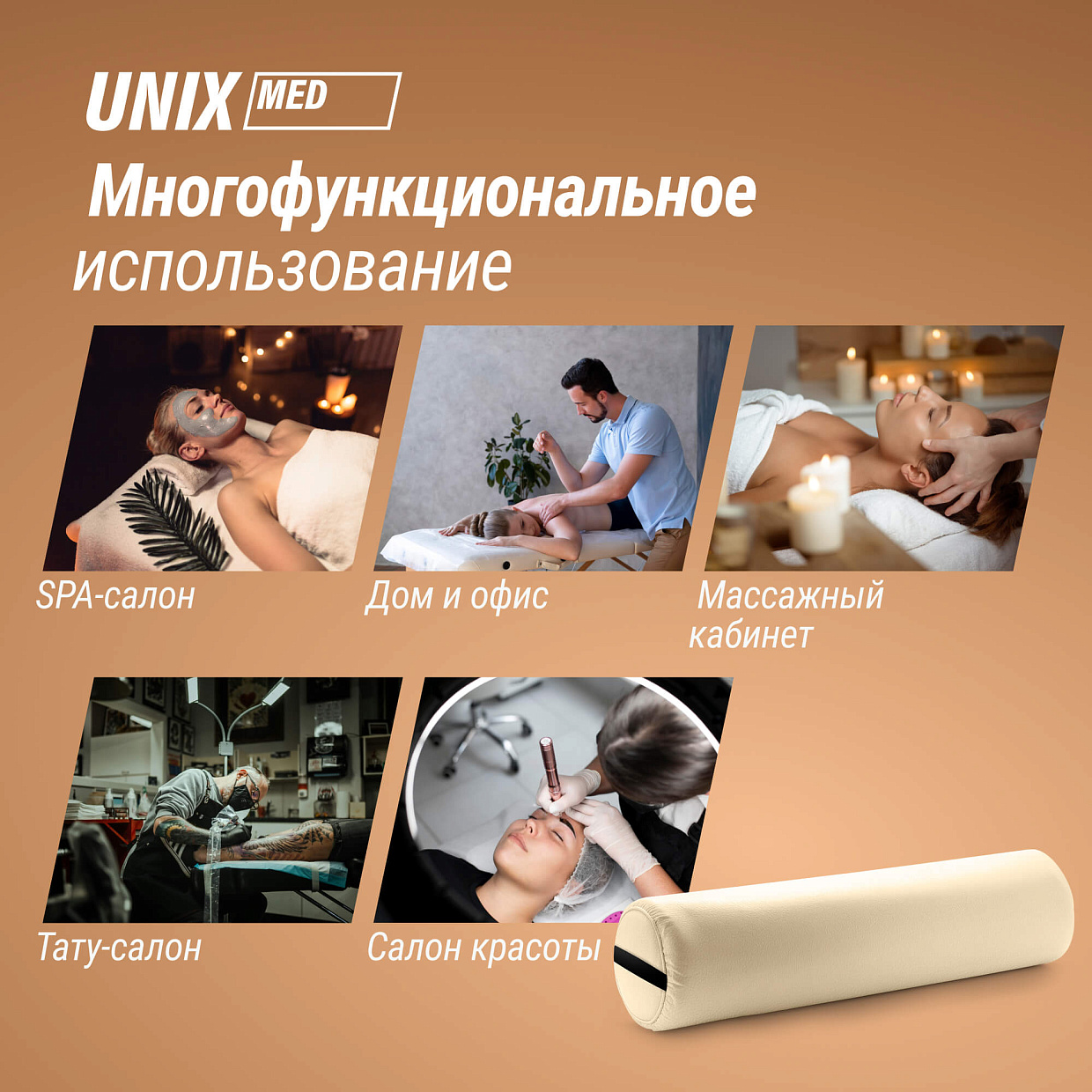 UNIX MED

Многофункциональное использование

SPA-салон

Дом и офис

Массажный кабинет

Тату-салон

Салон красоты